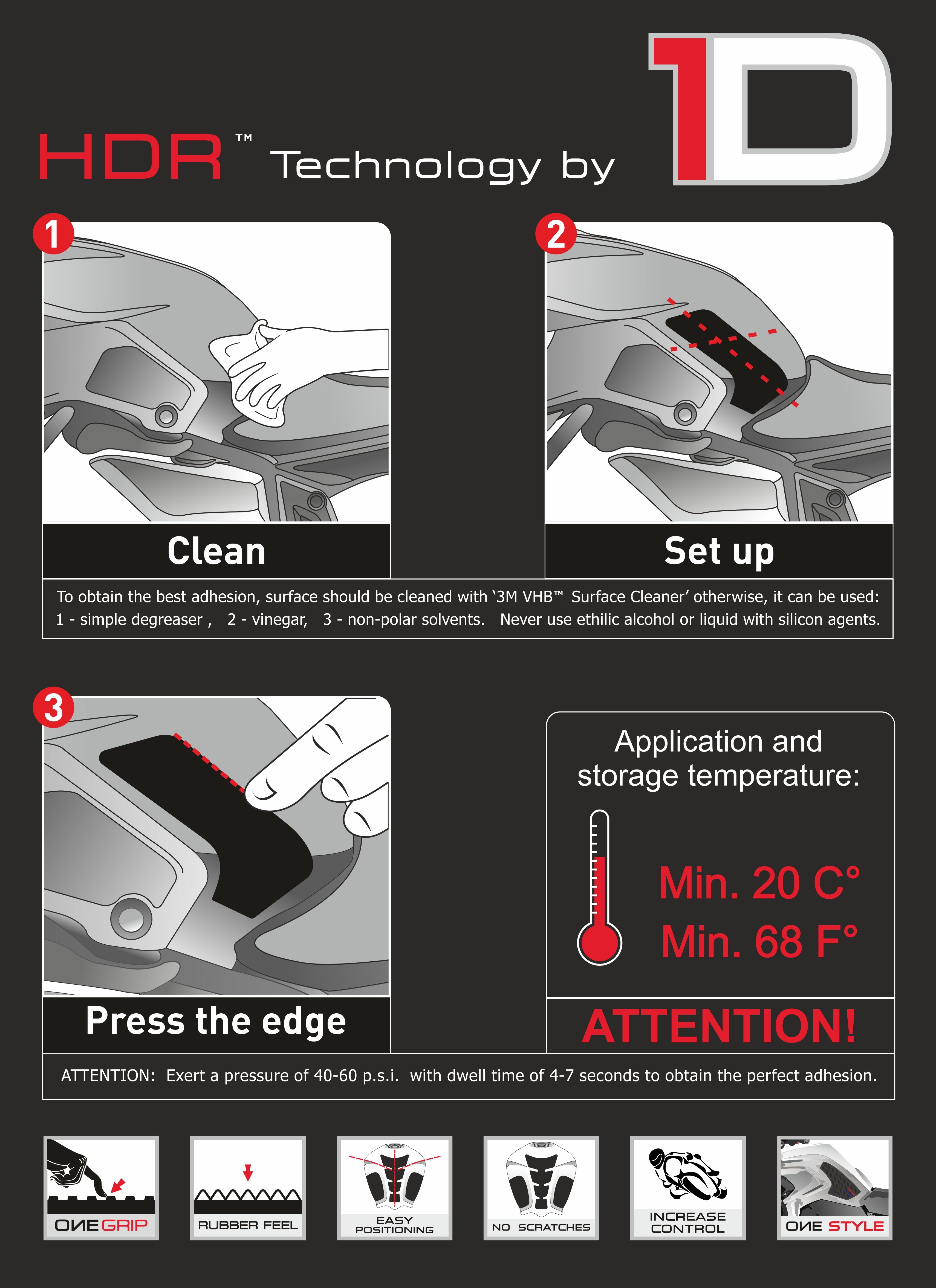 HDR™ Technology by 1D

1
Clean

2
Set up

To obtain the best adhesion, surface should be cleaned with '3M VHB™ Surface Cleaner' otherwise, it can be used: 1 - simple degreaser , 2 - vinegar, 3 - non-polar solvents. Never use ethilic alcohol or liquid with silicon agents.

3
Press the edge

Application and storage temperature:

Min. 20 C°
Min. 68 F°

ATTENTION!

ATTENTION: Exert a pressure of 40-60 p.s.i. with dwell time of 4-7 seconds to obtain the perfect adhesion.

ONE GRIP
RUBBER FEEL
EASY POSITIONING
NO SCRATCHES
INCREASE CONTROL
ONE STYLE